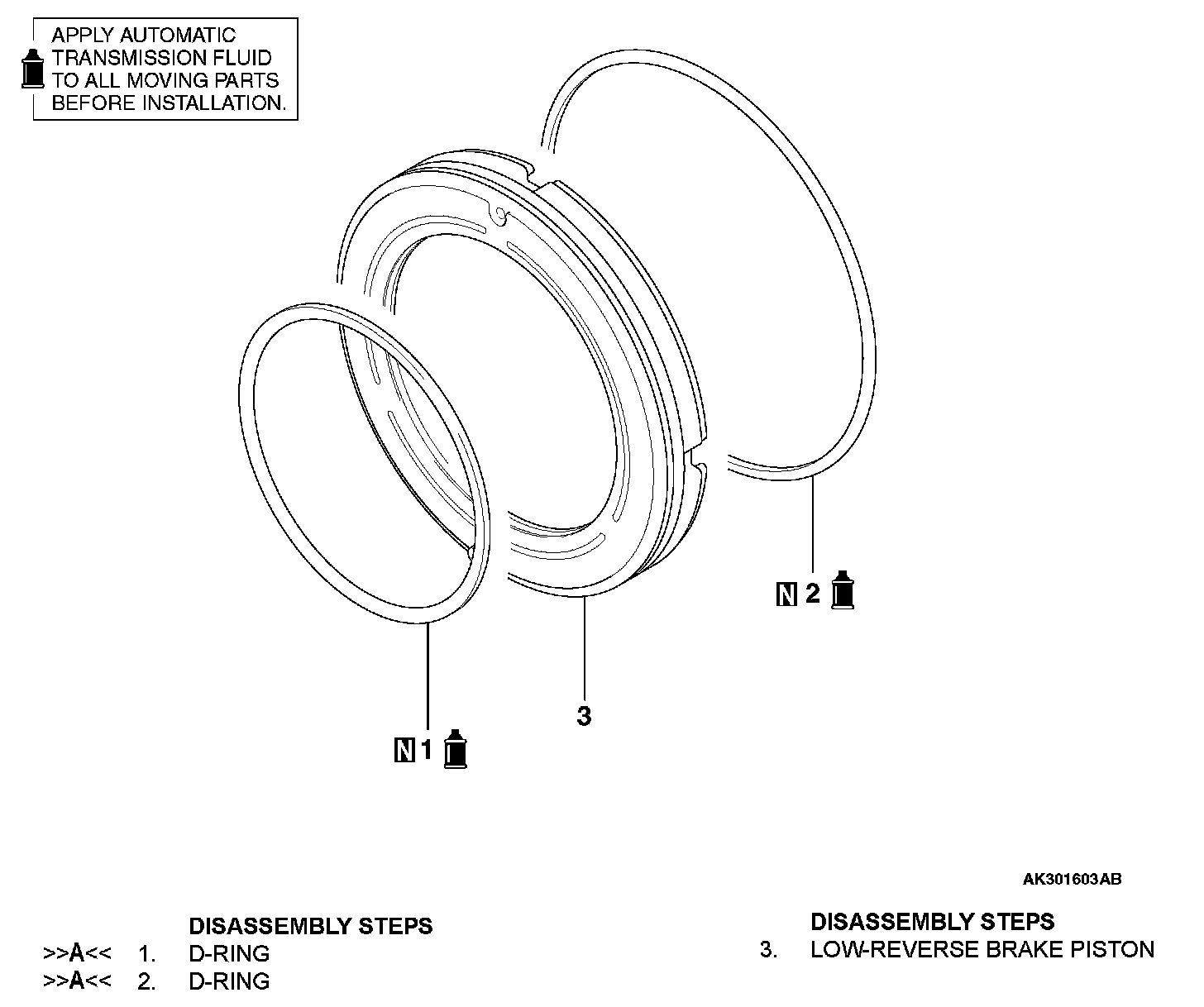 APPLY AUTOMATIC TRANSMISSION FLUID TO ALL MOVING PARTS BEFORE INSTALLATION.

N 2

3

N 1

AK301603AB

DISASSEMBLY STEPS
>>A<< 1. D-RING
>>A<< 2. D-RING

DISASSEMBLY STEPS
3. LOW-REVERSE BRAKE PISTON