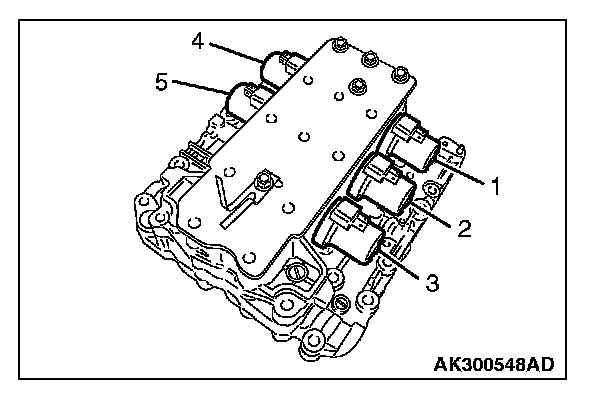 4
5
1
2
3
AK300548AD