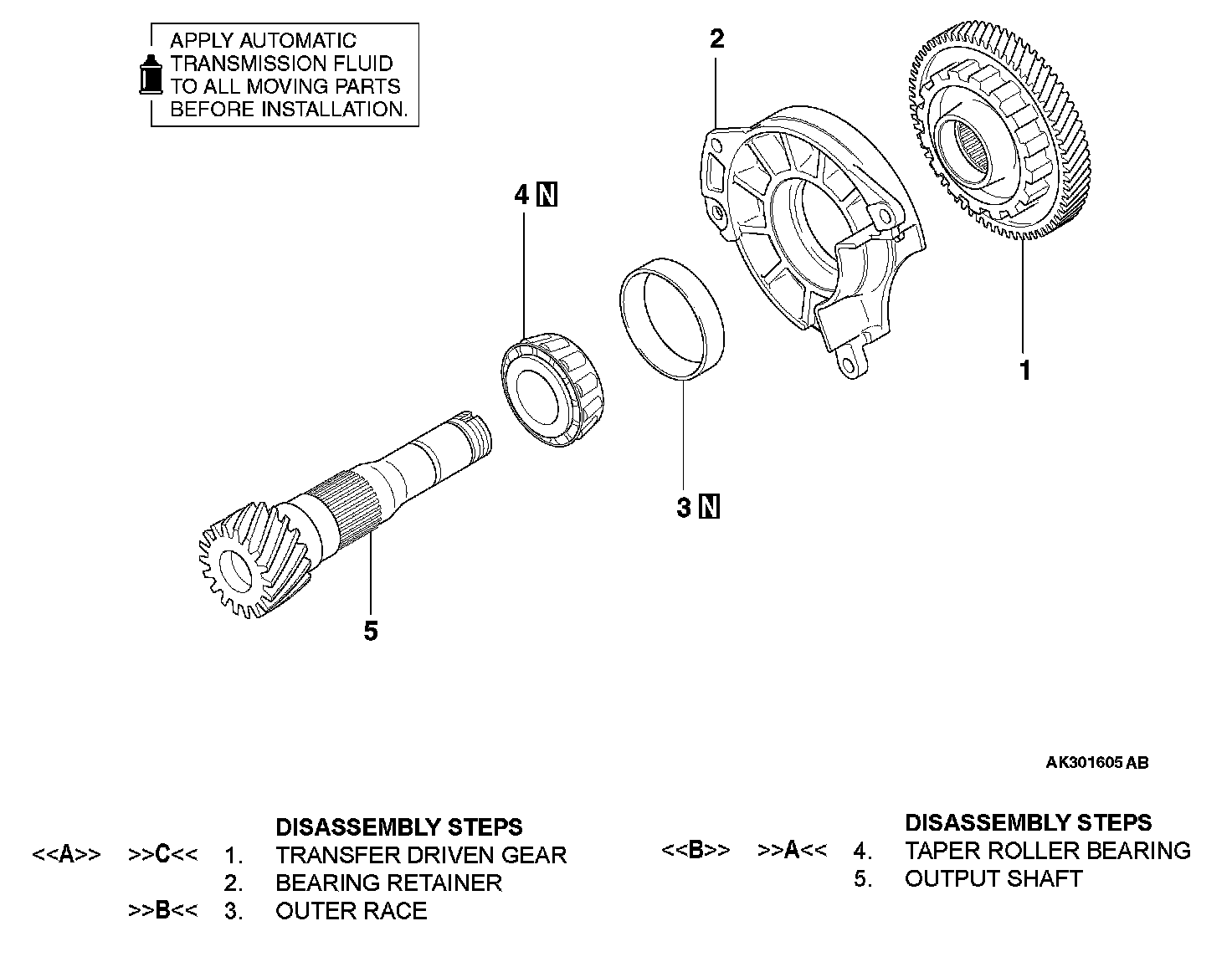 APPLY AUTOMATIC TRANSMISSION FLUID TO ALL MOVING PARTS BEFORE INSTALLATION.

2

4 N

1

3 N

5

AK301605 AB

DISASSEMBLY STEPS
<<A>> >>C<< 1. TRANSFER DRIVEN GEAR
2. BEARING RETAINER
>>B<< 3. OUTER RACE

DISASSEMBLY STEPS
<<B>> >>A<< 4. TAPER ROLLER BEARING
5. OUTPUT SHAFT