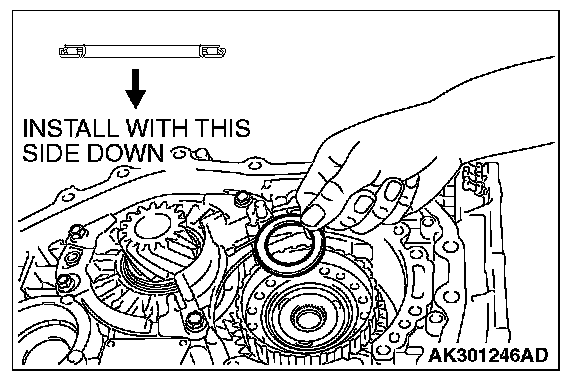 INSTALL WITH THIS SIDE DOWN

AK301246AD