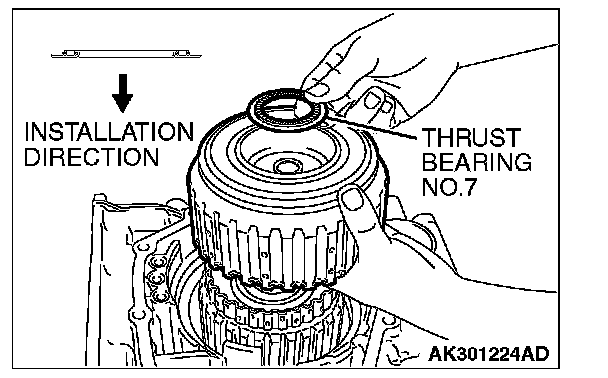 INSTALLATION DIRECTION

THRUST BEARING NO.7

AK301224AD