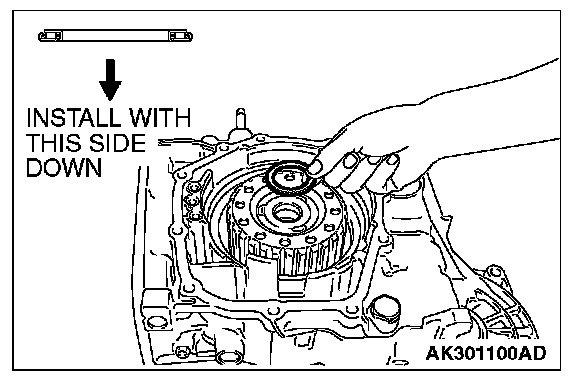 INSTALL WITH THIS SIDE DOWN

AK301100AD