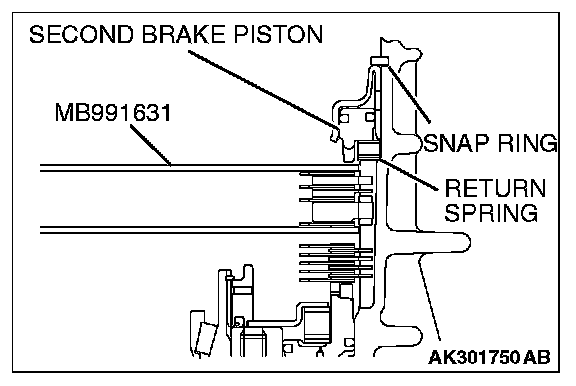 SECOND BRAKE PISTON

MB991631

SNAP RING

RETURN SPRING

AK301750 AB