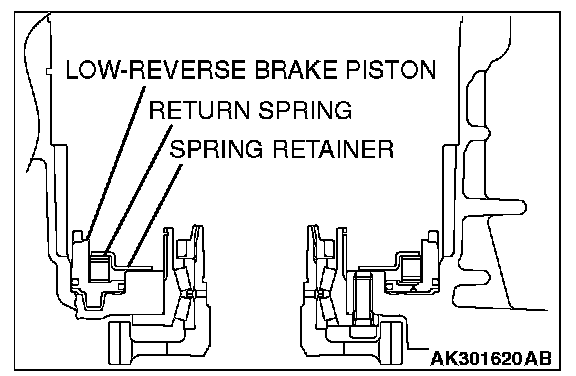 LOW-REVERSE BRAKE PISTON
RETURN SPRING
SPRING RETAINER
AK301620AB