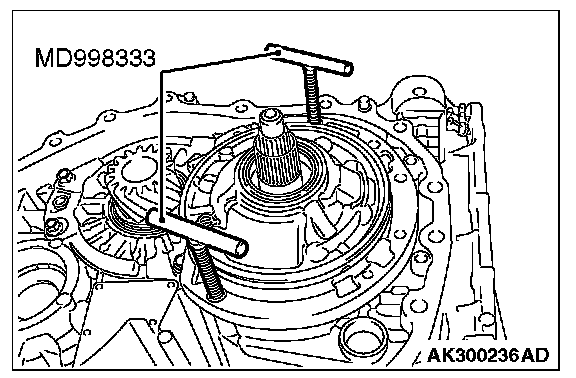 MD998333

AK300236AD