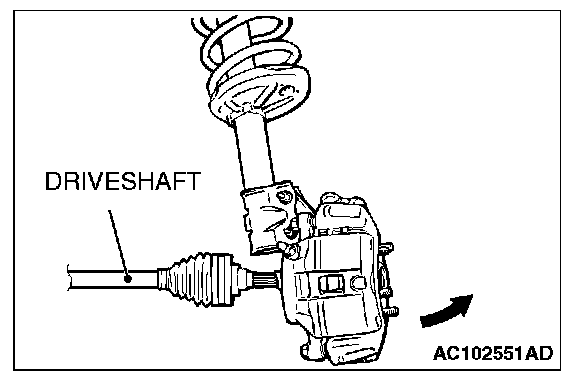 DRIVESHAFT

AC102551AD