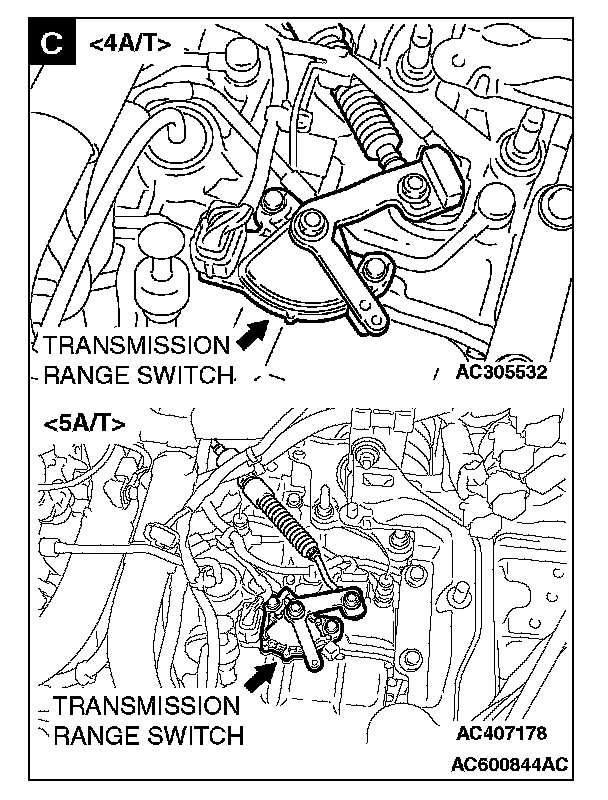 C <4A/T>

TRANSMISSION RANGE SWITCH

AC305532

<5A/T>

TRANSMISSION RANGE SWITCH

AC407178

AC600844AC