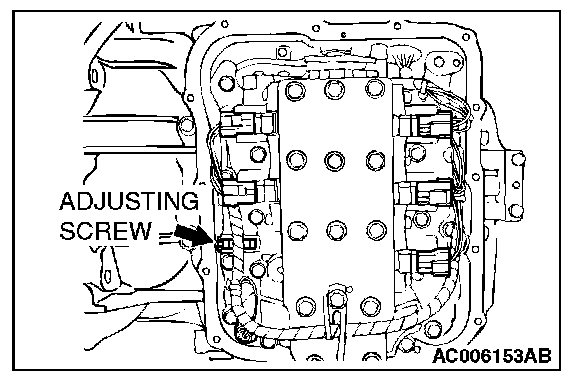 ADJUSTING SCREW

AC006153AB