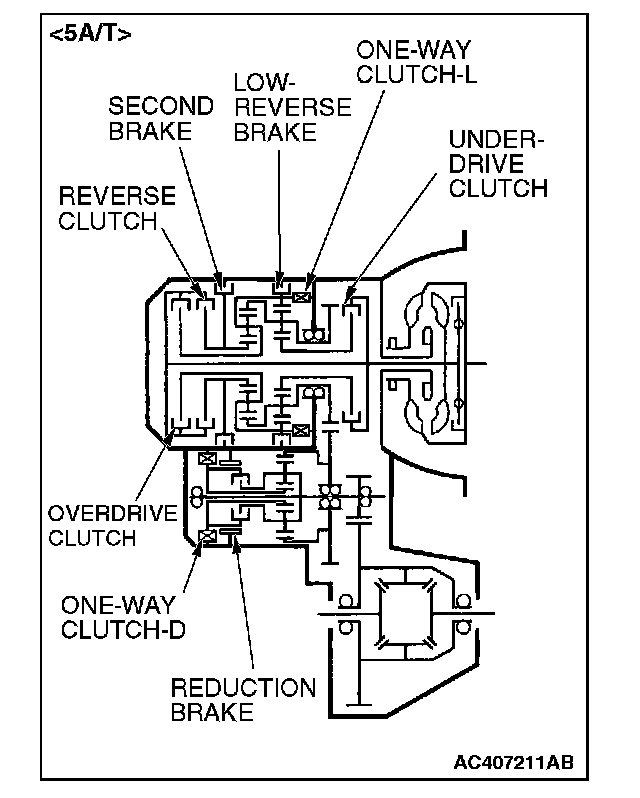 <5A/T>

ONE-WAY CLUTCH-L

LOW-REVERSE BRAKE

SECOND BRAKE

UNDER-DRIVE CLUTCH

REVERSE CLUTCH

OVERDRIVE CLUTCH

ONE-WAY CLUTCH-D

REDUCTION BRAKE

AC407211AB