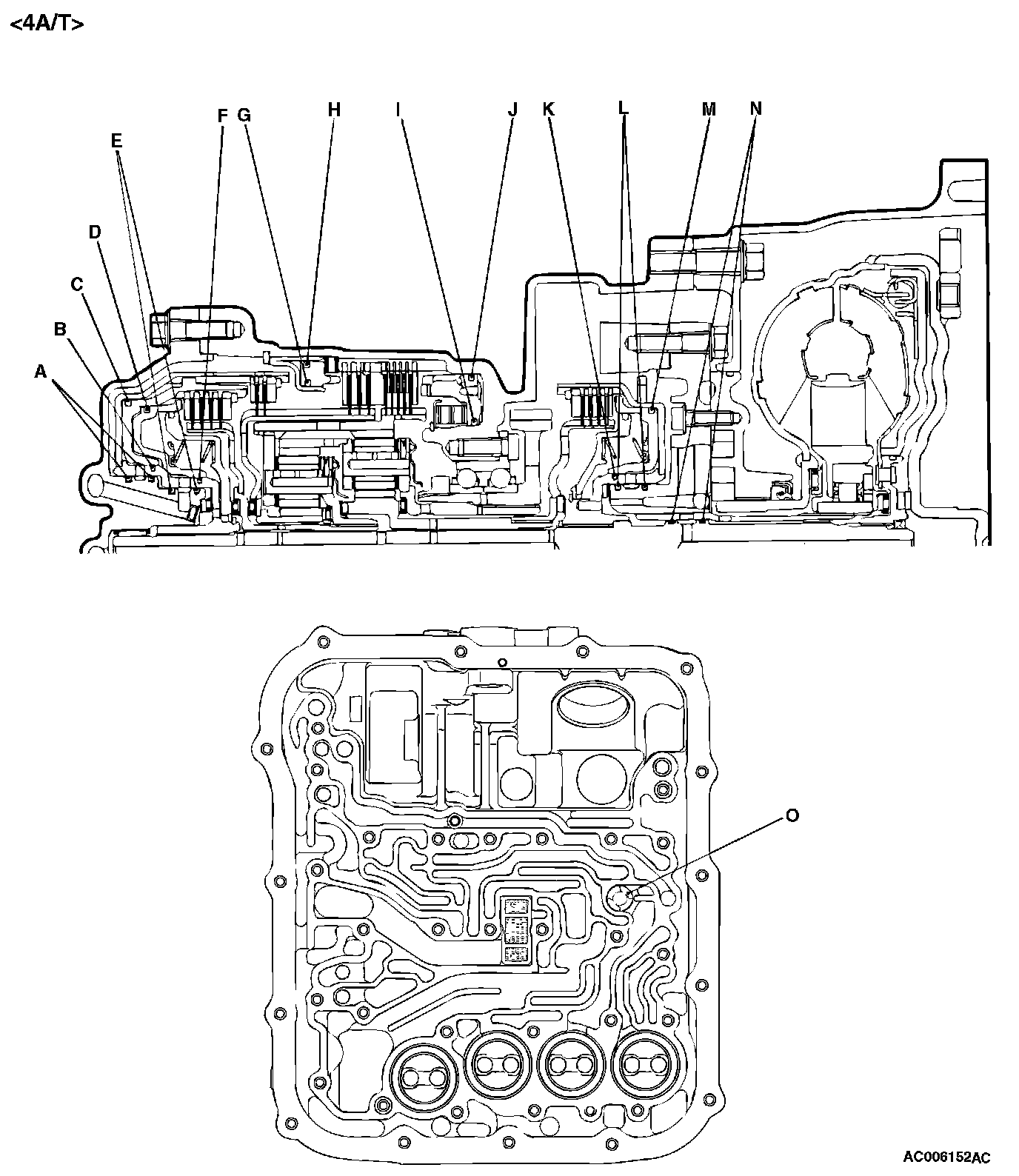 <4A/T>

F G H I J K L M N

E

D

C

B

A

O

AC006152AC