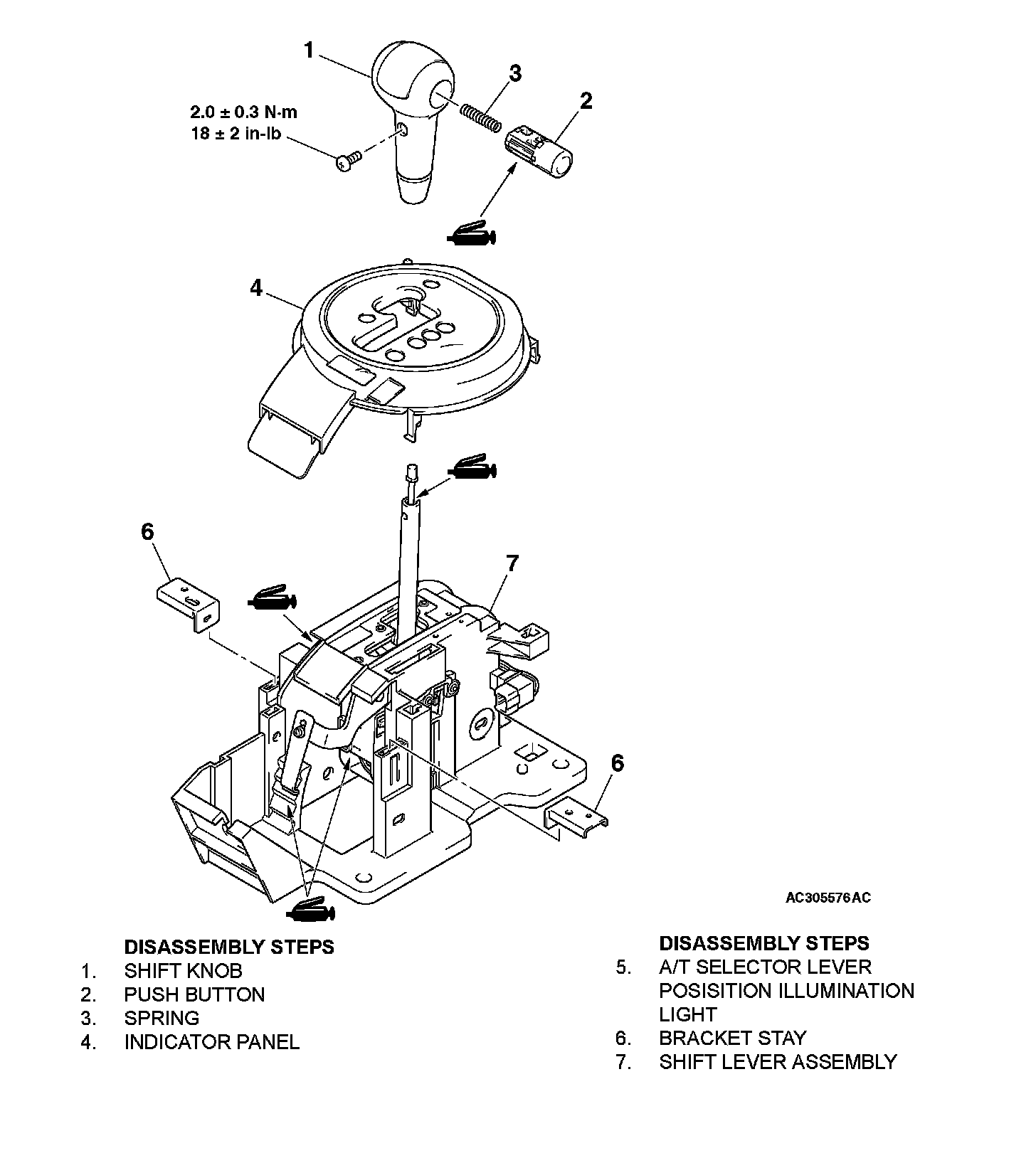 1

3

2

2.0 ± 0.3 N·m
18 ± 2 in-lb

4

6

7

6

AC305576AC

DISASSEMBLY STEPS
1. SHIFT KNOB
2. PUSH BUTTON
3. SPRING
4. INDICATOR PANEL

DISASSEMBLY STEPS
5. A/T SELECTOR LEVER POSISITION ILLUMINATION LIGHT
6. BRACKET STAY
7. SHIFT LEVER ASSEMBLY