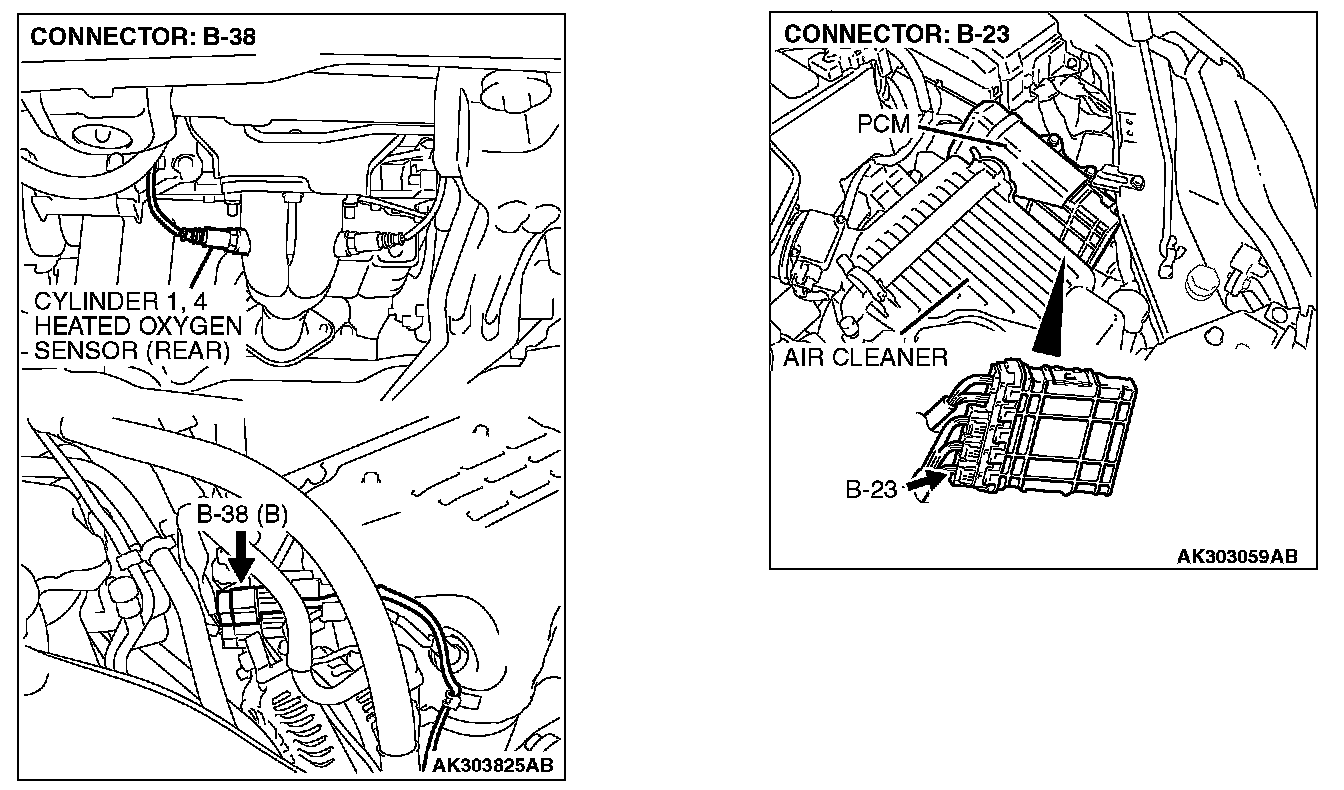 CONNECTOR: B-38

CYLINDER 1, 4
HEATED OXYGEN
SENSOR (REAR)

B-38 (B)

AK303825AB

CONNECTOR: B-23

PCM

AIR CLEANER

B-23

AK303059AB