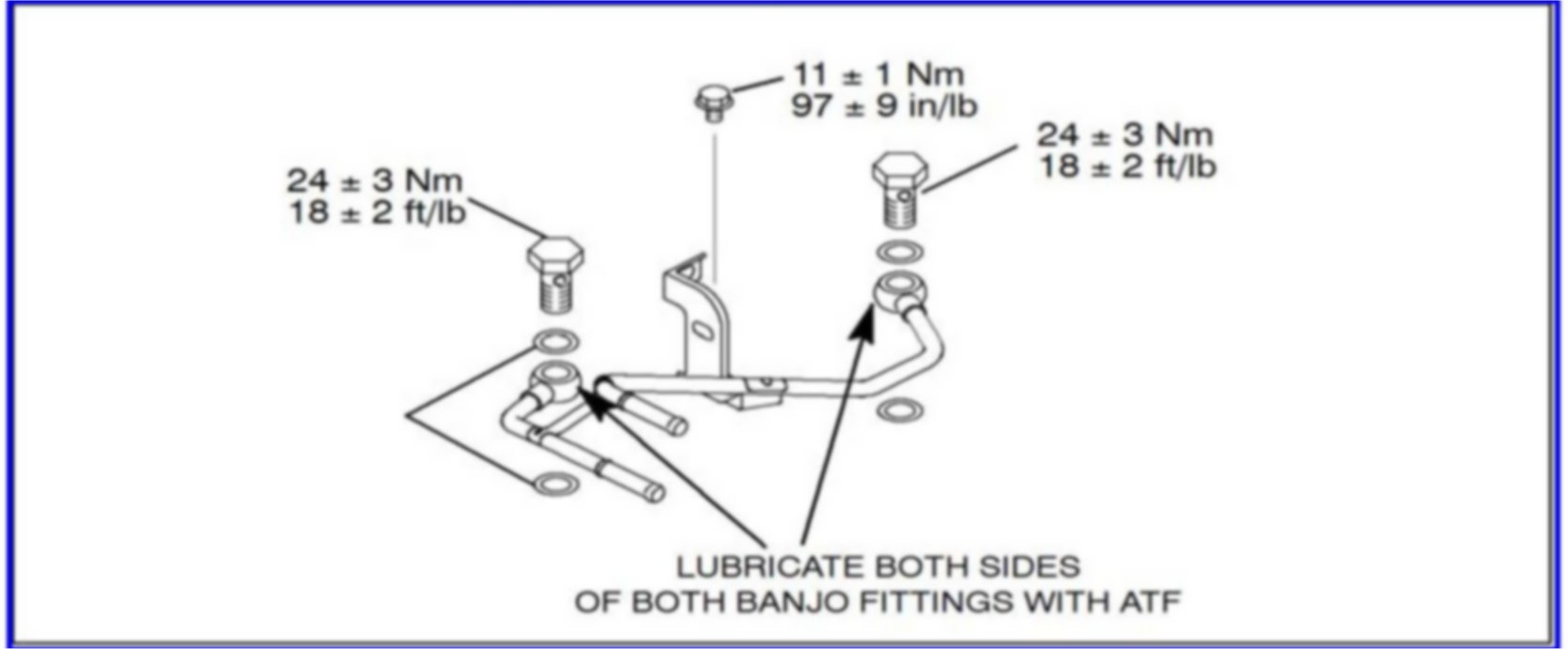 11 ± 1 Nm
97 ± 9 in/lb

24 ± 3 Nm
18 ± 2 ft/lb

24 ± 3 Nm
18 ± 2 ft/lb

LUBRICATE BOTH SIDES
OF BOTH BANJO FITTINGS WITH ATF