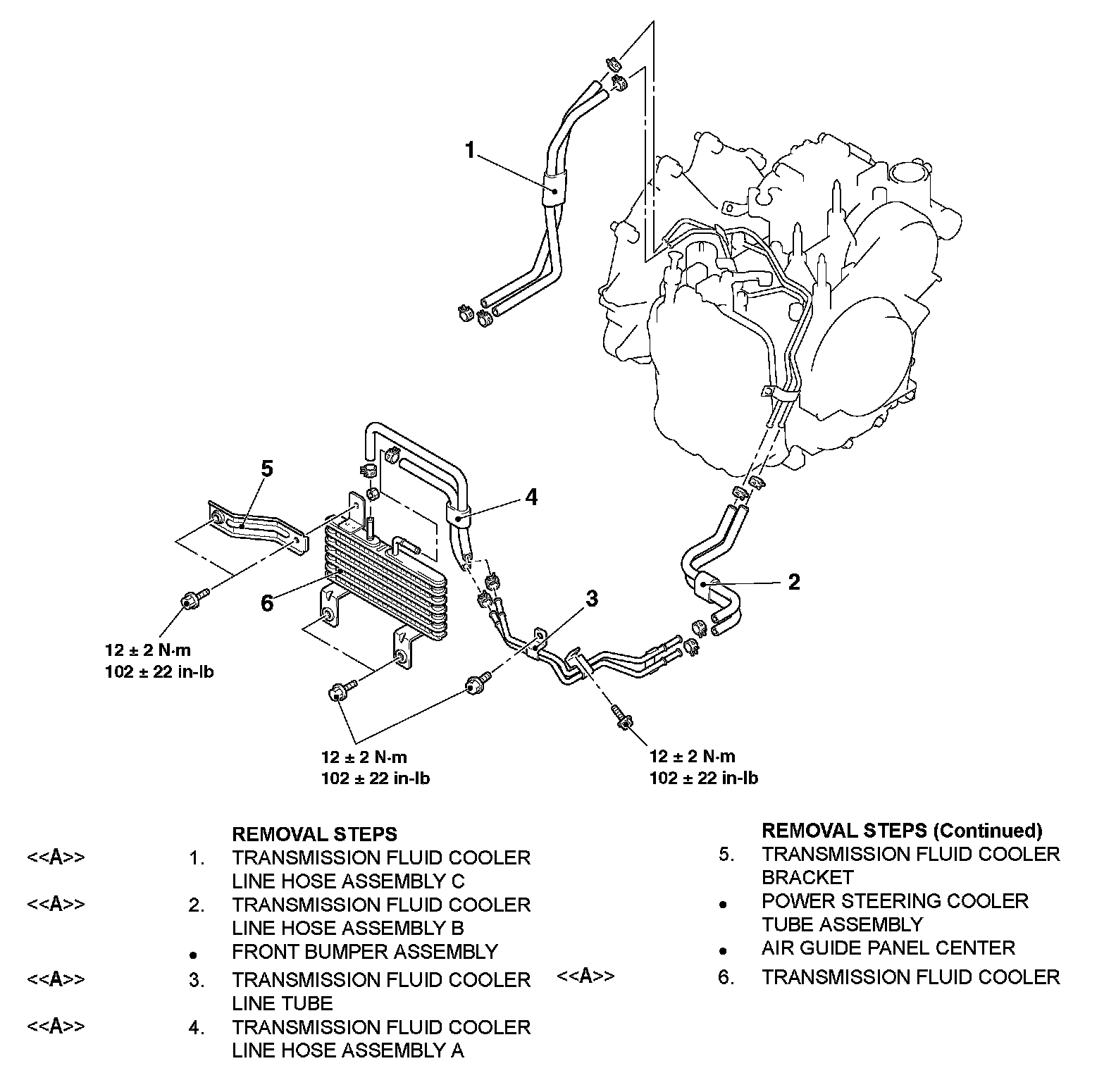 1

5

4

6

3

2

12 ± 2 N·m
102 ± 22 in-lb

12 ± 2 N·m
102 ± 22 in-lb

12 ± 2 N·m
102 ± 22 in-lb

REMOVAL STEPS
<<A>> 1. TRANSMISSION FLUID COOLER LINE HOSE ASSEMBLY C
<<A>> 2. TRANSMISSION FLUID COOLER LINE HOSE ASSEMBLY B
• FRONT BUMPER ASSEMBLY
<<A>> 3. TRANSMISSION FLUID COOLER LINE TUBE
<<A>> 4. TRANSMISSION FLUID COOLER LINE HOSE ASSEMBLY A

REMOVAL STEPS (Continued)
5. TRANSMISSION FLUID COOLER BRACKET
• POWER STEERING COOLER TUBE ASSEMBLY
• AIR GUIDE PANEL CENTER
<<A>> 6. TRANSMISSION FLUID COOLER