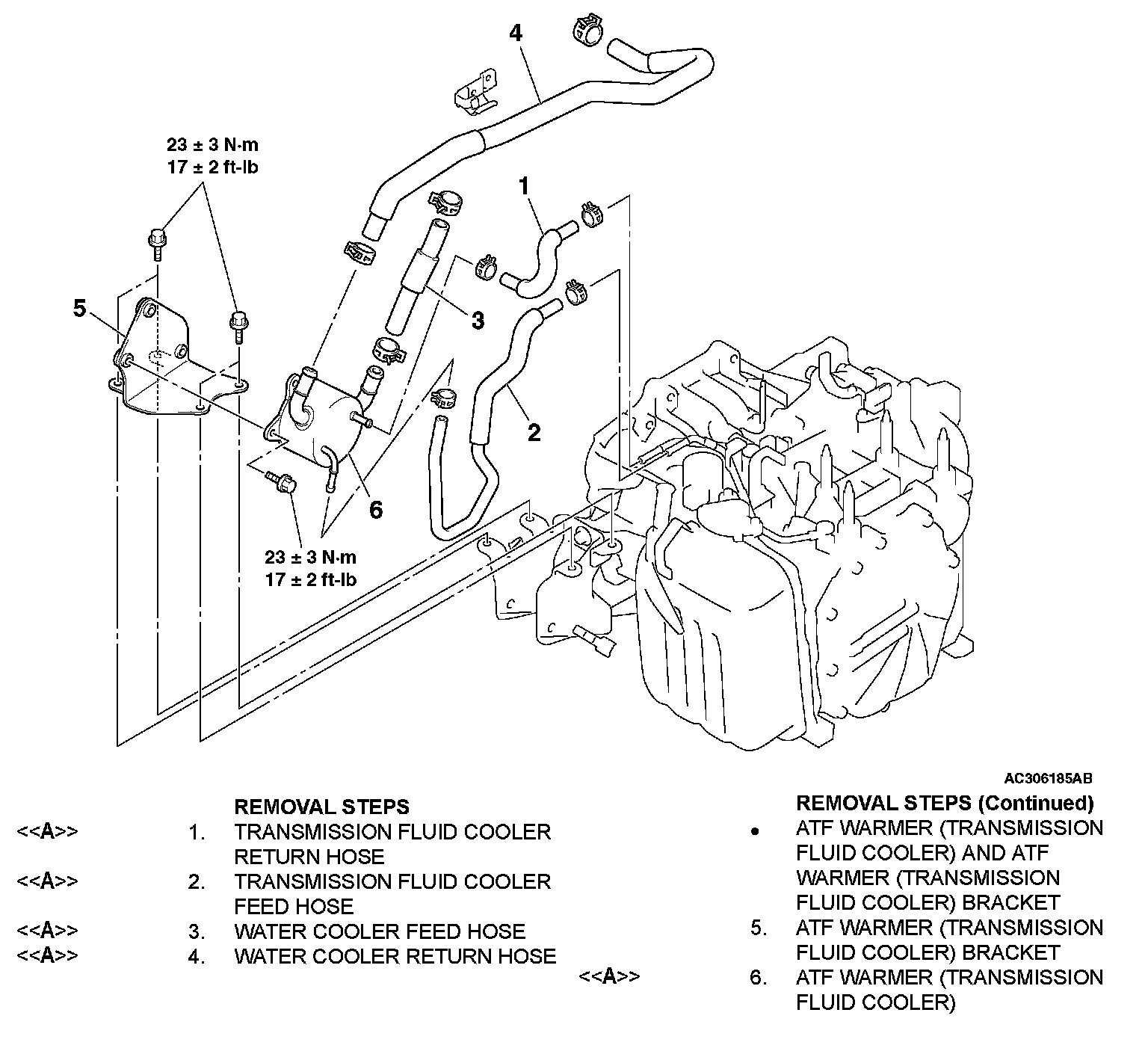 4

23 ± 3 N·m
17 ± 2 ft-lb

1

5

3

2

6

23 ± 3 N·m
17 ± 2 ft-lb

AC306185AB

REMOVAL STEPS
<<A>> 1. TRANSMISSION FLUID COOLER RETURN HOSE
<<A>> 2. TRANSMISSION FLUID COOLER FEED HOSE
<<A>> 3. WATER COOLER FEED HOSE
<<A>> 4. WATER COOLER RETURN HOSE

REMOVAL STEPS (Continued)
• ATF WARMER (TRANSMISSION FLUID COOLER) AND ATF WARMER (TRANSMISSION FLUID COOLER) BRACKET
5. ATF WARMER (TRANSMISSION FLUID COOLER) BRACKET
<<A>> 6. ATF WARMER (TRANSMISSION FLUID COOLER)