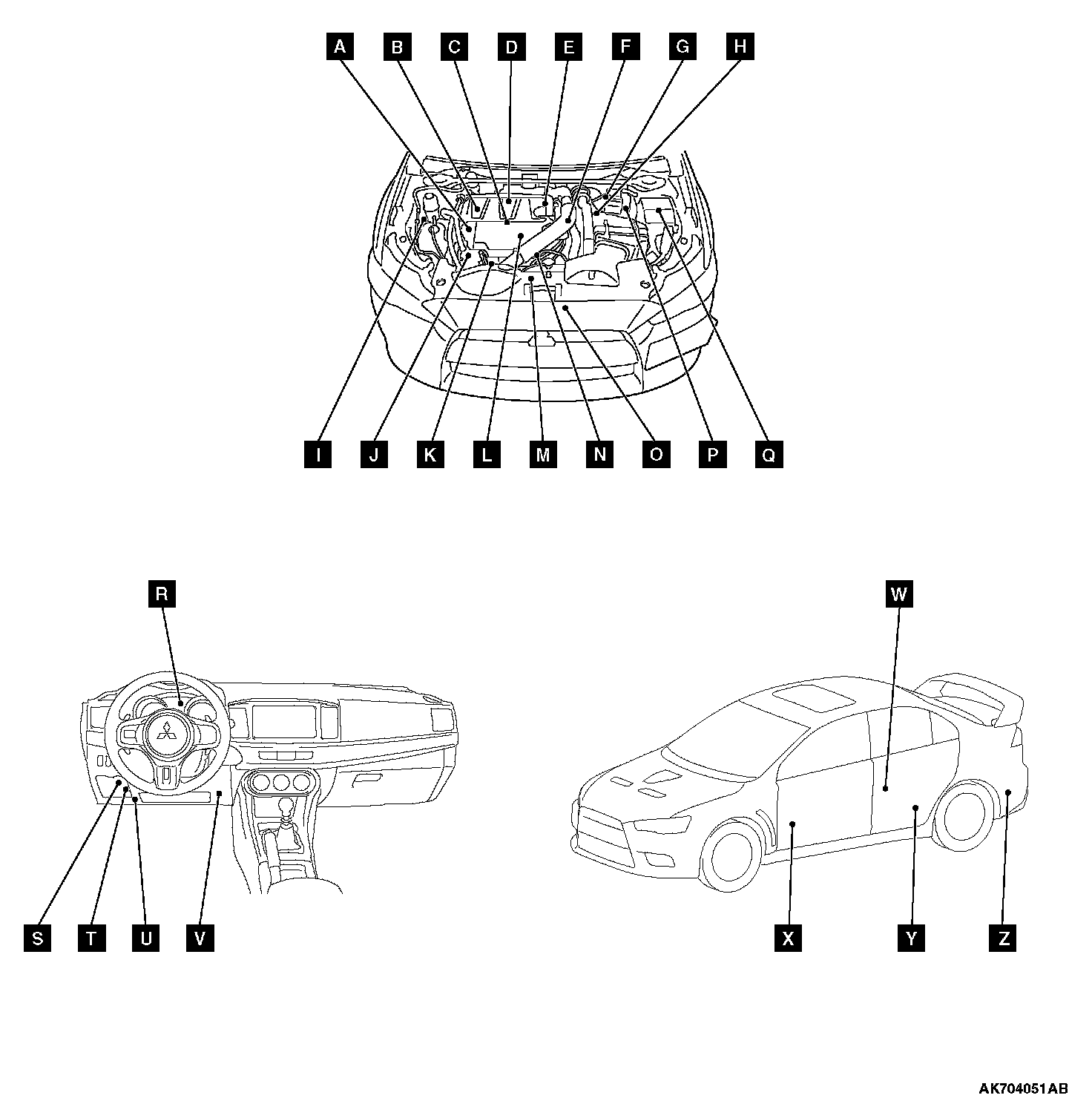 A B C D E F G H

I J K L M N O P Q

R

S T U V

W

X Y Z

AK704051AB