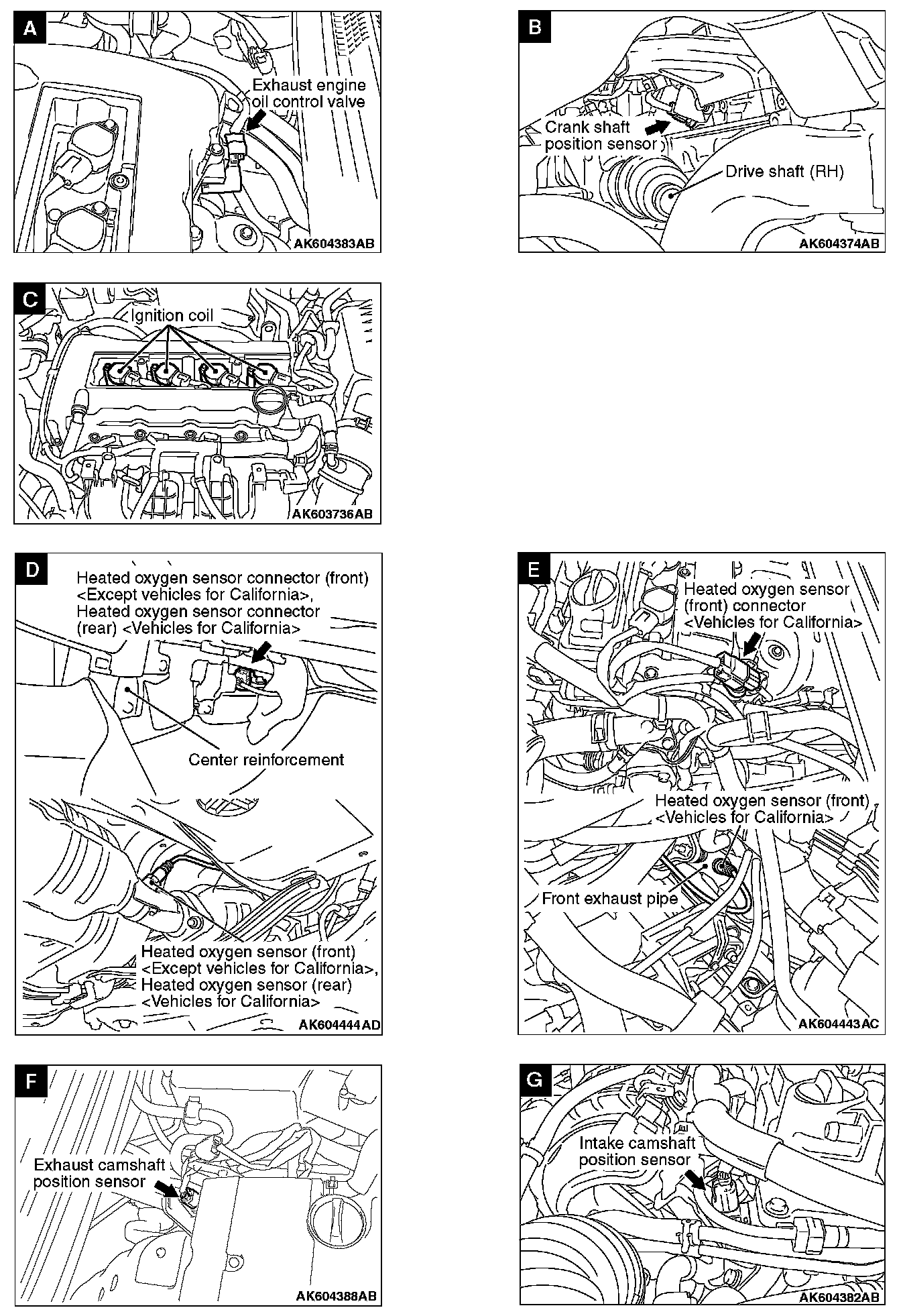 A
Exhaust engine oil control valve
AK604383AB

B
Crank shaft position sensor
Drive shaft (RH)
AK604374AB

C
Ignition coil
AK603736AB

D
Heated oxygen sensor connector (front) <Except vehicles for California>, Heated oxygen sensor connector (rear) <Vehicles for California>
Center reinforcement
Heated oxygen sensor (front) <Except vehicles for California>, Heated oxygen sensor (rear) <Vehicles for California>
AK604444AD

E
Heated oxygen sensor (front) connector <Vehicles for California>
Heated oxygen sensor (front) <Vehicles for California>
Front exhaust pipe
AK604443AC

F
Exhaust camshaft position sensor
AK604388AB

G
Intake camshaft position sensor
AK604382AB