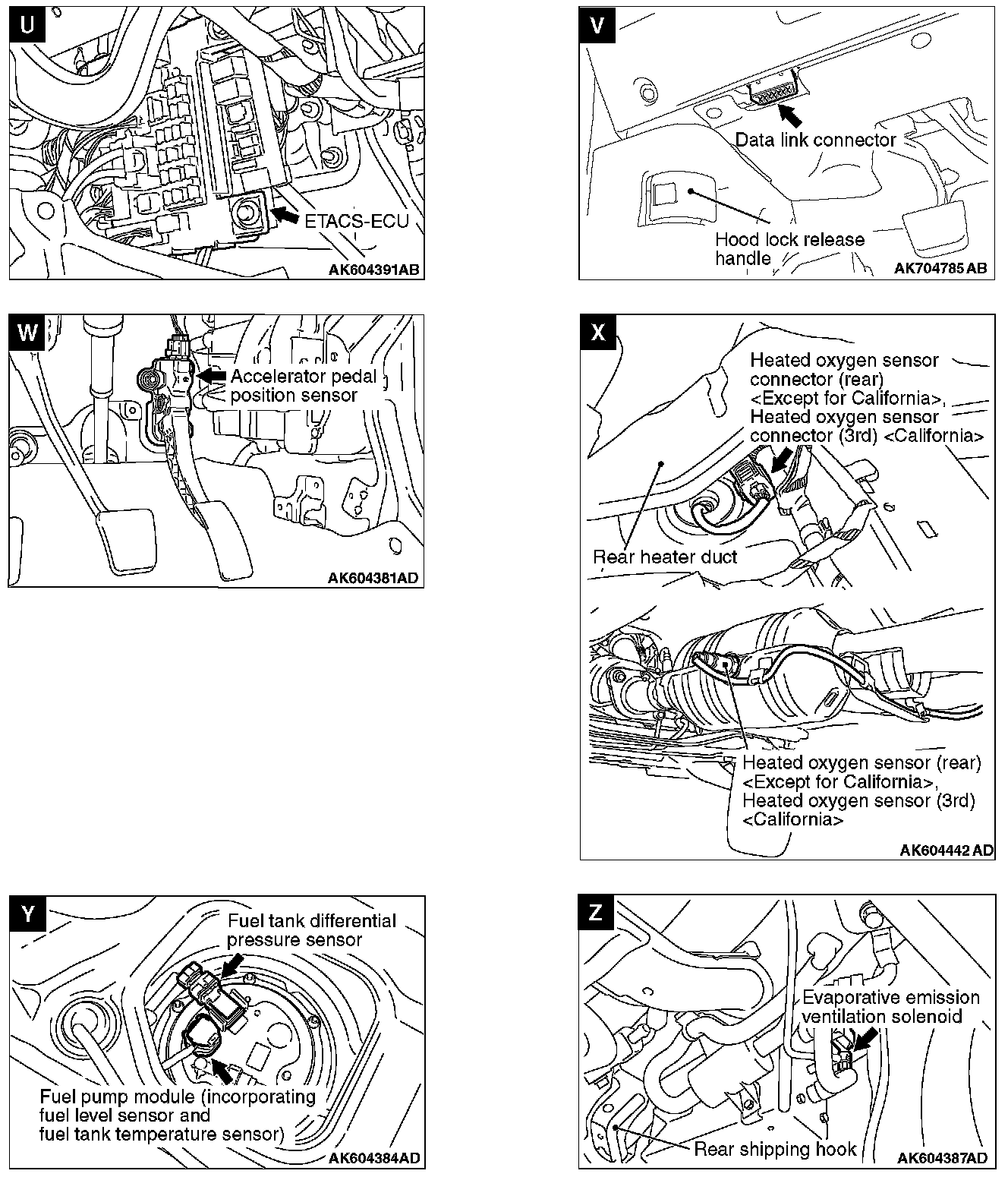 U

ETACS-ECU

AK604391AB

V

Data link connector

Hood lock release handle

AK704785 AB

W

Accelerator pedal position sensor

AK604381AD

X

Heated oxygen sensor connector (rear) <Except for California>, Heated oxygen sensor connector (3rd) <California>

Rear heater duct

Heated oxygen sensor (rear) <Except for California>, Heated oxygen sensor (3rd) <California>

AK604442 AD

Y

Fuel tank differential pressure sensor

Fuel pump module (incorporating fuel level sensor and fuel tank temperature sensor)

AK604384AD

Z

Evaporative emission ventilation solenoid

Rear shipping hook

AK604387AD