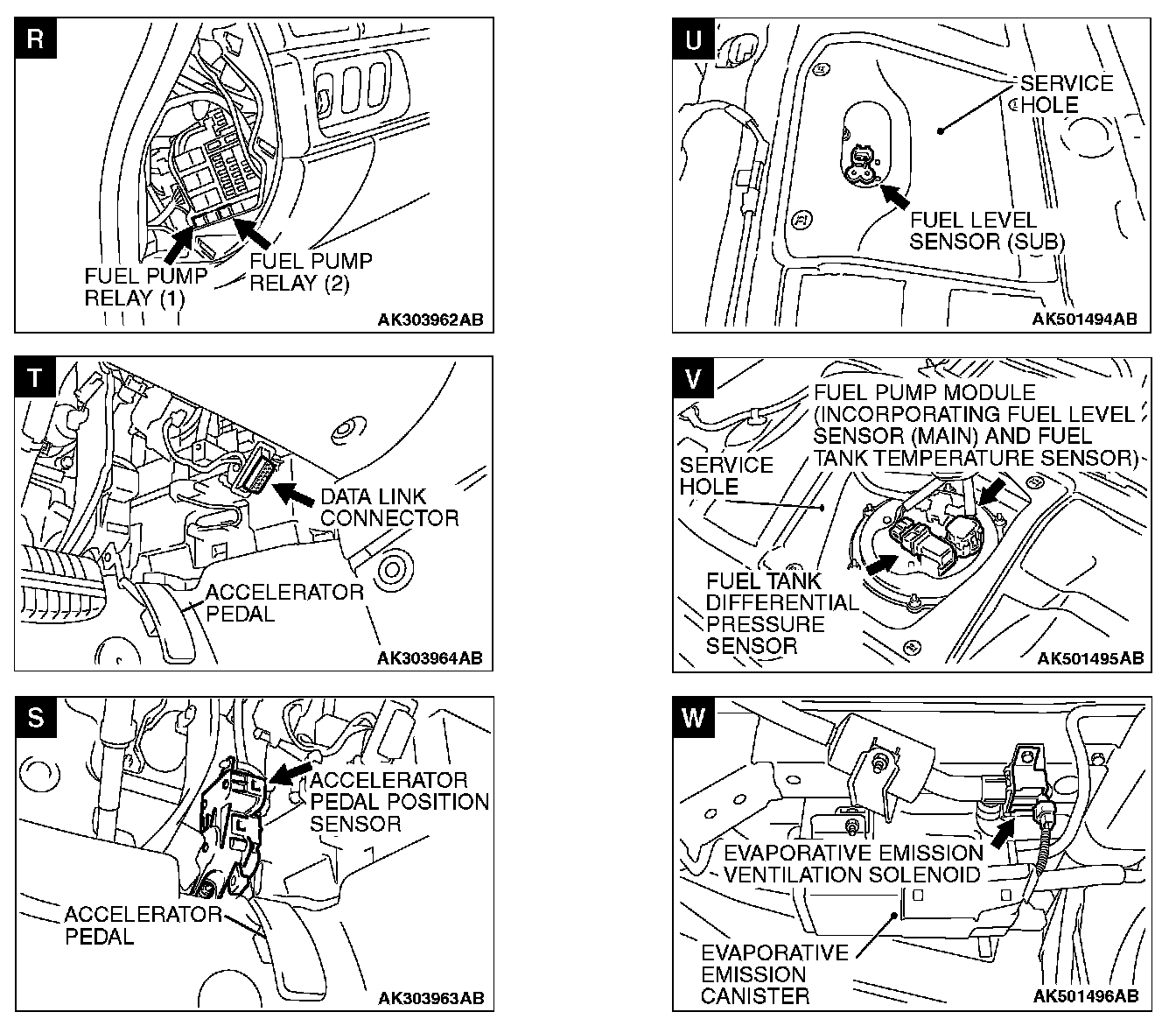 R

FUEL PUMP RELAY (1)

FUEL PUMP RELAY (2)

AK303962AB

T

DATA LINK CONNECTOR

ACCELERATOR PEDAL

AK303964AB

S

ACCELERATOR PEDAL POSITION SENSOR

ACCELERATOR PEDAL

AK303963AB

U

SERVICE HOLE

FUEL LEVEL SENSOR (SUB)

AK501494AB

V

FUEL PUMP MODULE (INCORPORATING FUEL LEVEL SENSOR (MAIN) AND FUEL TANK TEMPERATURE SENSOR)

SERVICE HOLE

FUEL TANK DIFFERENTIAL PRESSURE SENSOR

AK501495AB

W

EVAPORATIVE EMISSION VENTILATION SOLENOID

EVAPORATIVE EMISSION CANISTER

AK501496AB