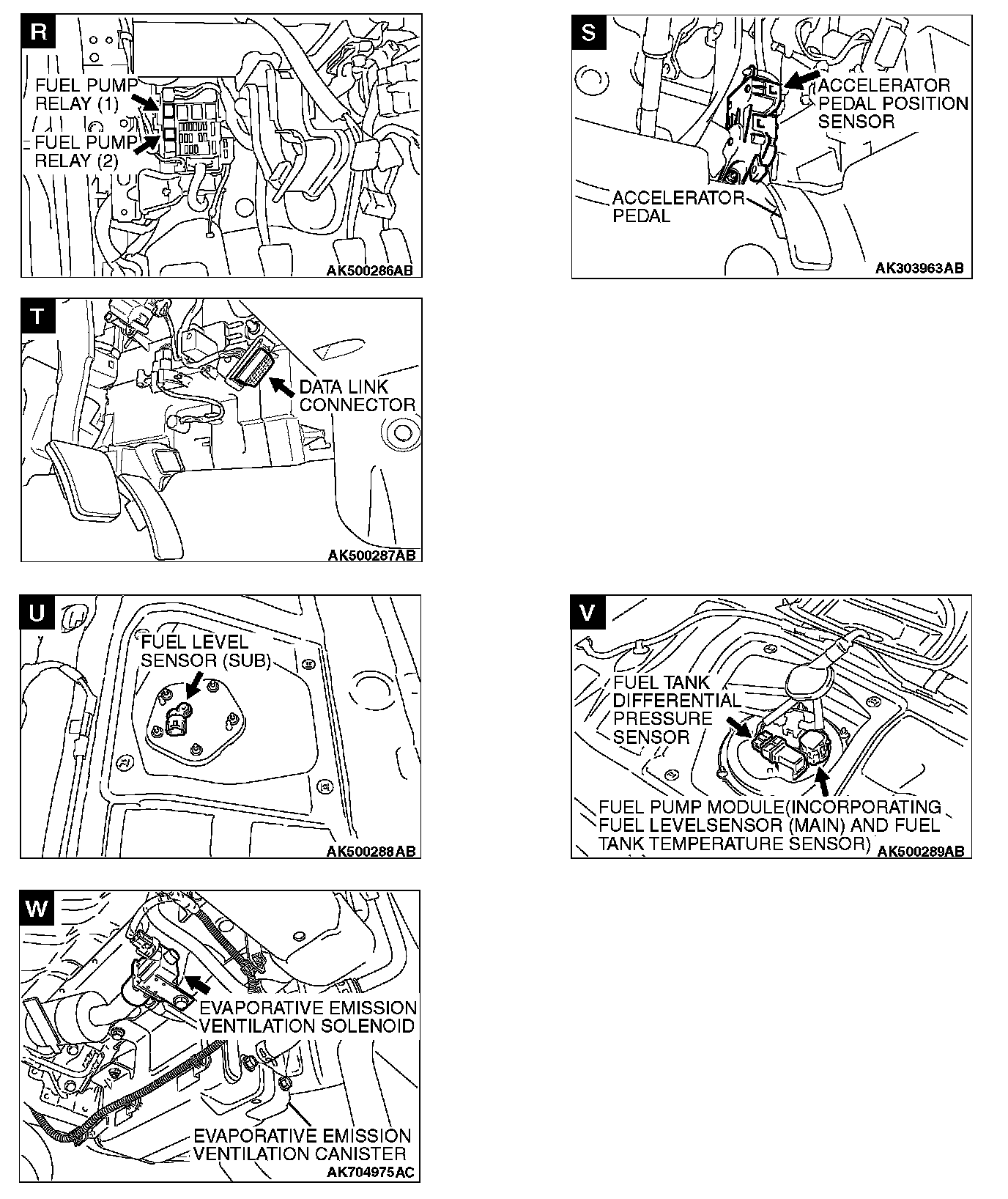 R

FUEL PUMP RELAY (1)

FUEL PUMP RELAY (2)

AK500286AB

S

ACCELERATOR PEDAL POSITION SENSOR

ACCELERATOR PEDAL

AK303963AB

T

DATA LINK CONNECTOR

AK500287AB

U

FUEL LEVEL SENSOR (SUB)

AK500288AB

V

FUEL TANK DIFFERENTIAL PRESSURE SENSOR

FUEL PUMP MODULE(INCORPORATING FUEL LEVELSENSOR (MAIN) AND FUEL TANK TEMPERATURE SENSOR)

AK500289AB

W

EVAPORATIVE EMISSION VENTILATION SOLENOID

EVAPORATIVE EMISSION VENTILATION CANISTER

AK704975AC