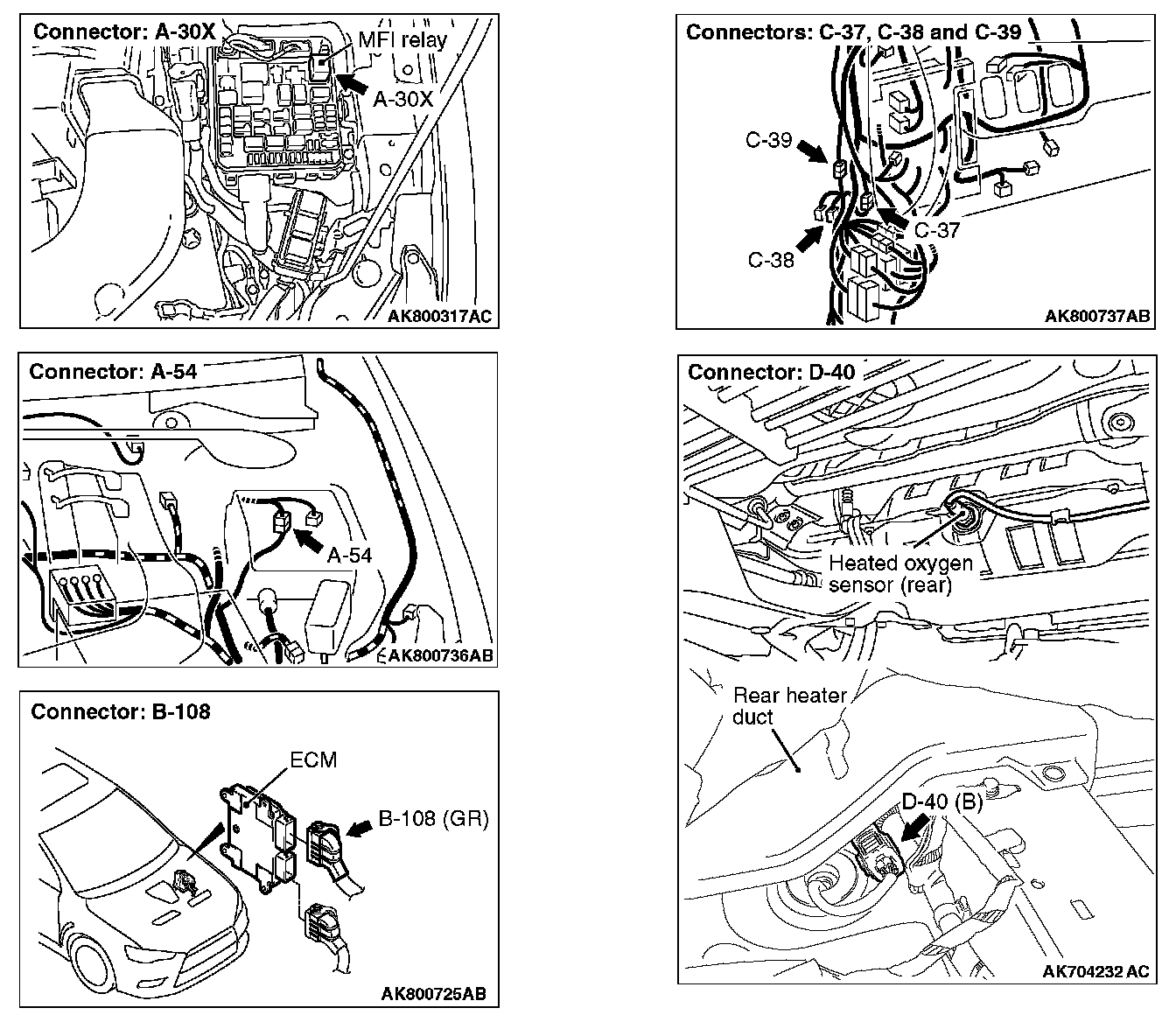 Connector: A-30X
MFI relay
A-30X
AK800317AC

Connector: A-54
A-54
AK800736AB

Connector: B-108
ECM
B-108 (GR)
AK800725AB

Connectors: C-37, C-38 and C-39
C-39
C-37
C-38
AK800737AB

Connector: D-40
Heated oxygen sensor (rear)
Rear heater duct
D-40 (B)
AK704232 AC