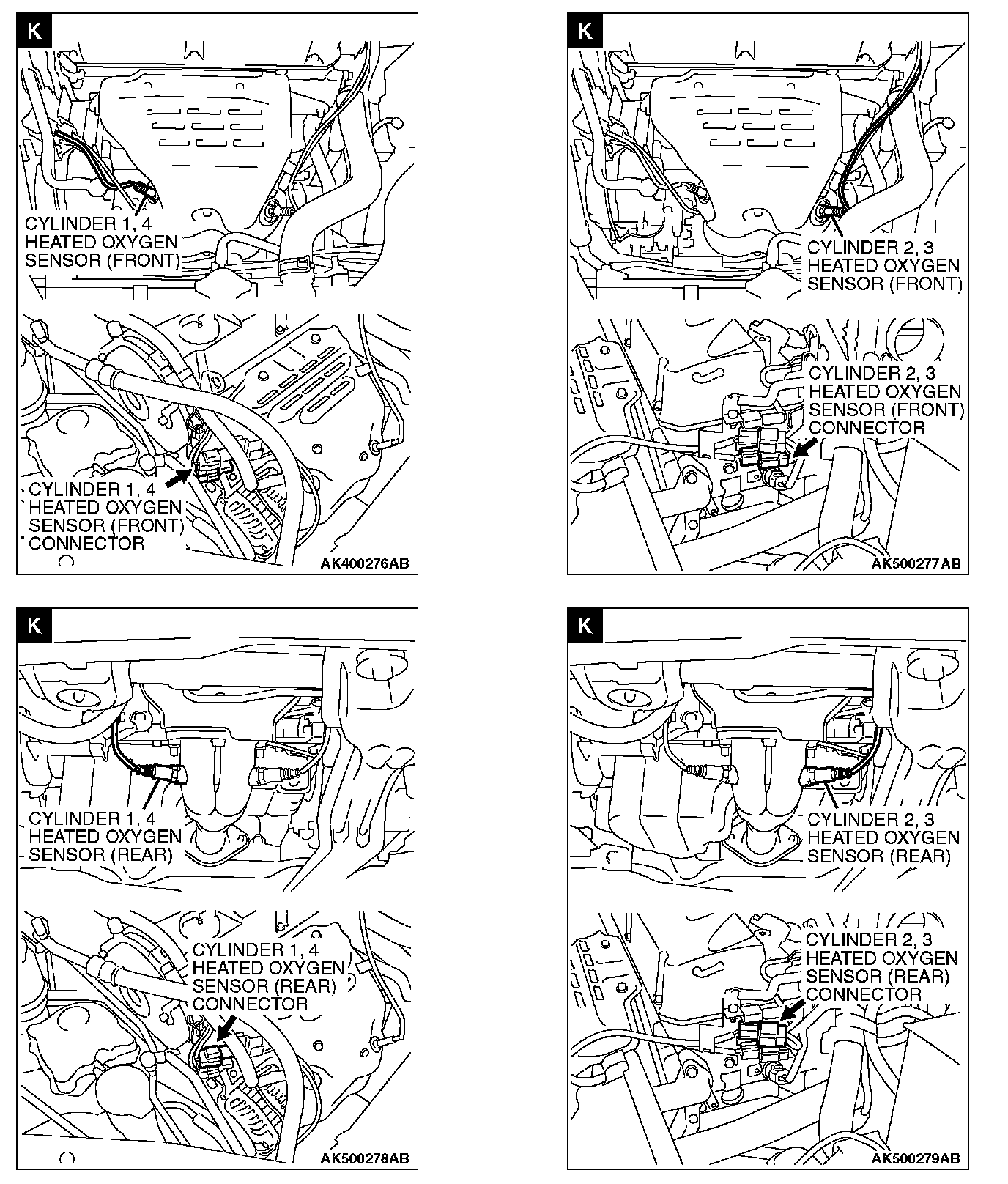 K

CYLINDER 1, 4 HEATED OXYGEN SENSOR (FRONT)

CYLINDER 1, 4 HEATED OXYGEN SENSOR (FRONT) CONNECTOR

AK400276AB

K

CYLINDER 2, 3 HEATED OXYGEN SENSOR (FRONT)

CYLINDER 2, 3 HEATED OXYGEN SENSOR (FRONT) CONNECTOR

AK500277AB

K

CYLINDER 1, 4 HEATED OXYGEN SENSOR (REAR)

CYLINDER 1, 4 HEATED OXYGEN SENSOR (REAR) CONNECTOR

AK500278AB

K

CYLINDER 2, 3 HEATED OXYGEN SENSOR (REAR)

CYLINDER 2, 3 HEATED OXYGEN SENSOR (REAR) CONNECTOR

AK500279AB