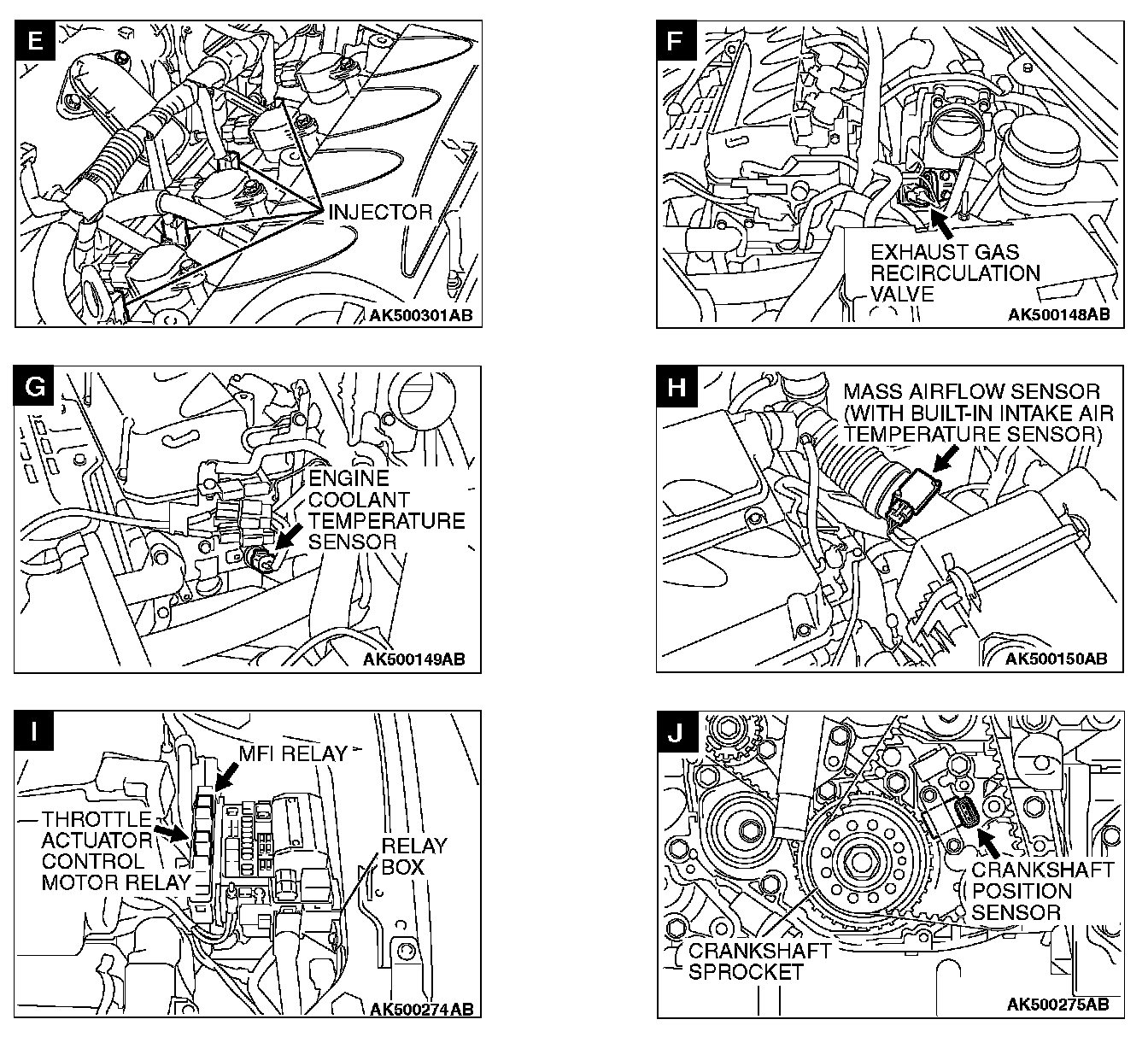 E

INJECTOR

AK500301AB

F

EXHAUST GAS RECIRCULATION VALVE

AK500148AB

G

ENGINE COOLANT TEMPERATURE SENSOR

AK500149AB

H

MASS AIRFLOW SENSOR (WITH BUILT-IN INTAKE AIR TEMPERATURE SENSOR)

AK500150AB

I

MFI RELAY

THROTTLE ACTUATOR CONTROL MOTOR RELAY

RELAY BOX

AK500274AB

J

CRANKSHAFT POSITION SENSOR

CRANKSHAFT SPROCKET

AK500275AB