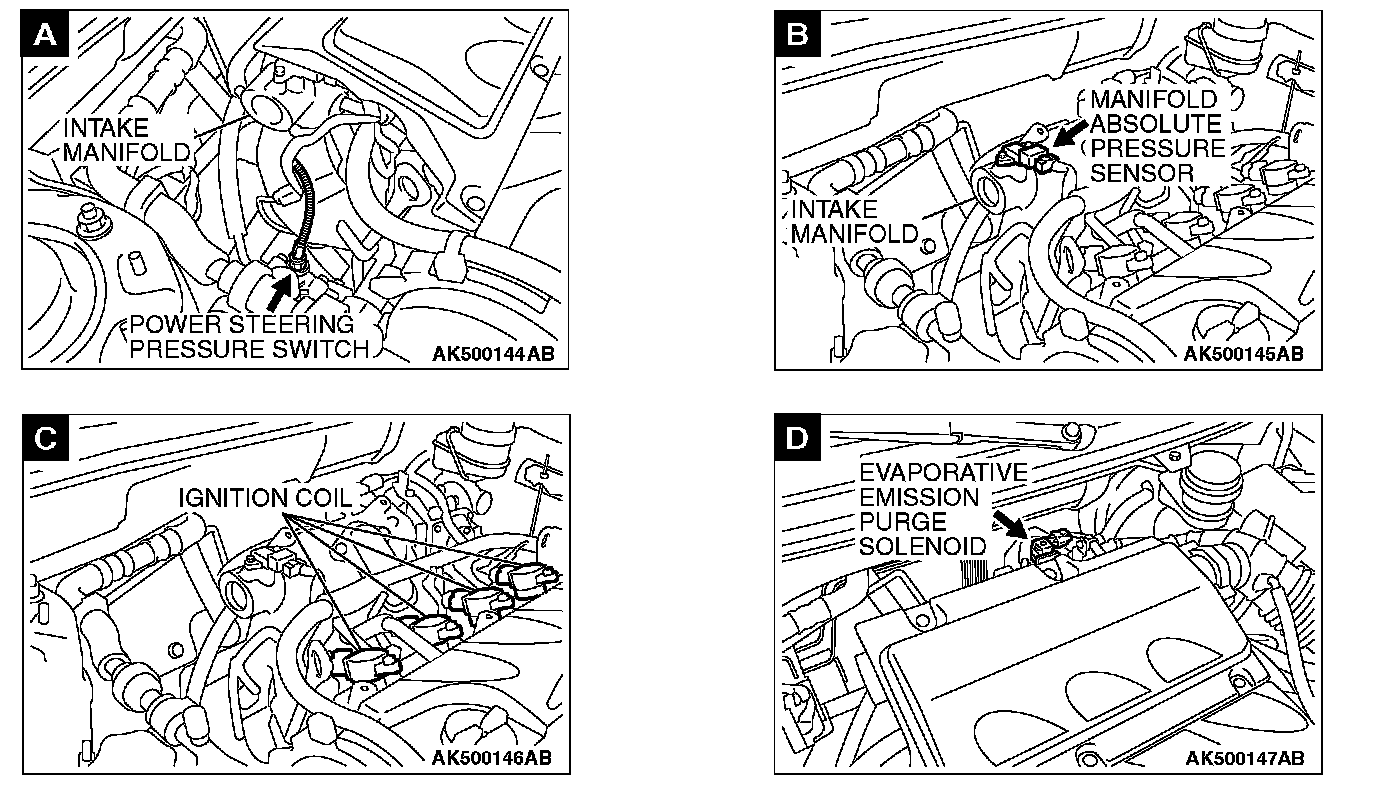 A

INTAKE MANIFOLD

POWER STEERING PRESSURE SWITCH

AK500144AB

B

MANIFOLD ABSOLUTE PRESSURE SENSOR

INTAKE MANIFOLD

AK500145AB

C

IGNITION COIL

AK500146AB

D

EVAPORATIVE EMISSION PURGE SOLENOID

AK500147AB