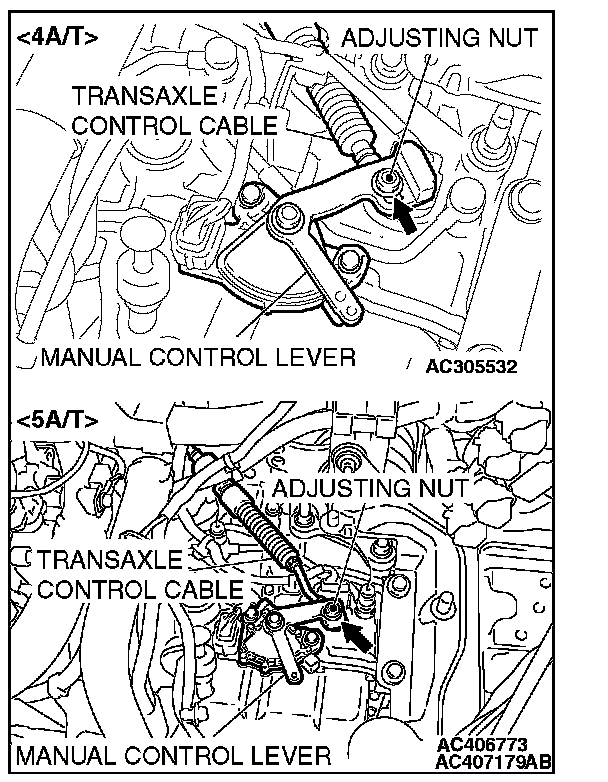 <4A/T>
ADJUSTING NUT
TRANSAXLE CONTROL CABLE
MANUAL CONTROL LEVER
AC305532

<5A/T>
ADJUSTING NUT
TRANSAXLE CONTROL CABLE
MANUAL CONTROL LEVER
AC406773
AC407179AB