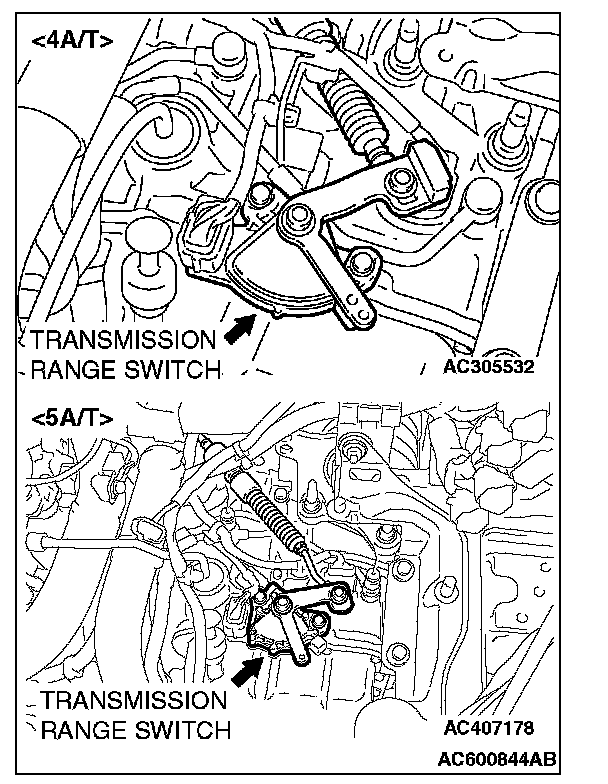 <4A/T>

TRANSMISSION RANGE SWITCH

AC305532

<5A/T>

TRANSMISSION RANGE SWITCH

AC407178

AC600844AB