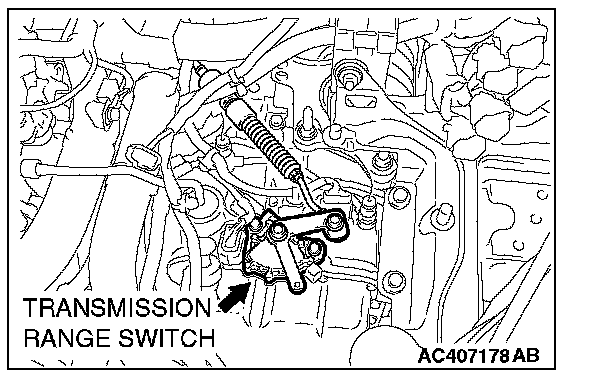 TRANSMISSION
RANGE SWITCH

AC407178 AB