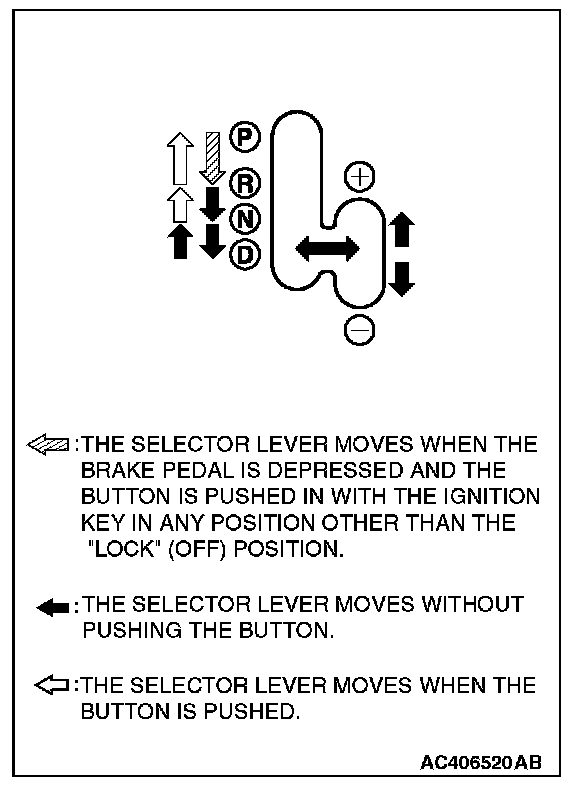 P
R
N
D
+
−

:THE SELECTOR LEVER MOVES WHEN THE BRAKE PEDAL IS DEPRESSED AND THE BUTTON IS PUSHED IN WITH THE IGNITION KEY IN ANY POSITION OTHER THAN THE "LOCK" (OFF) POSITION.

:THE SELECTOR LEVER MOVES WITHOUT PUSHING THE BUTTON.

:THE SELECTOR LEVER MOVES WHEN THE BUTTON IS PUSHED.

AC406520AB