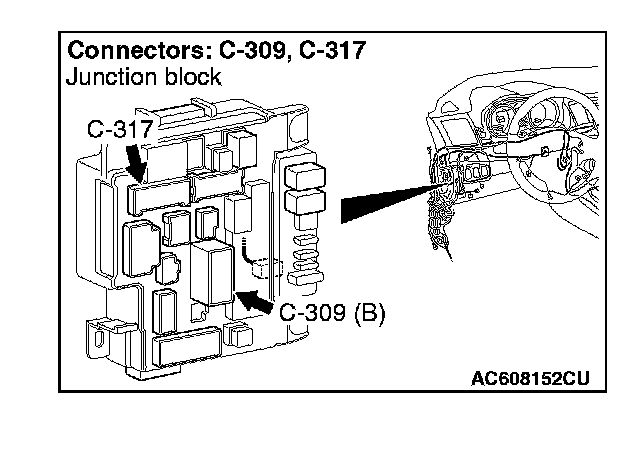 Connectors: C-309, C-317
Junction block

C-317

C-309 (B)

AC608152CU