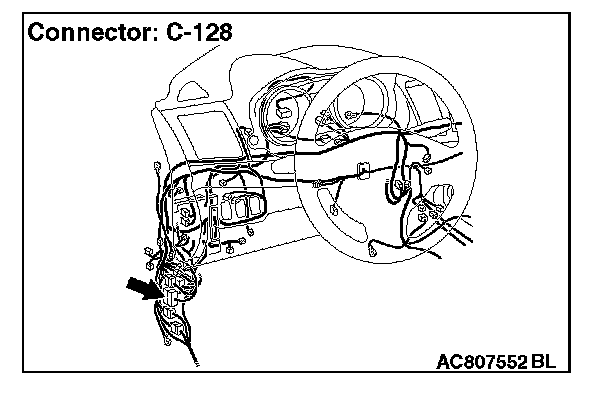 Connector: C-128

AC807552 BL