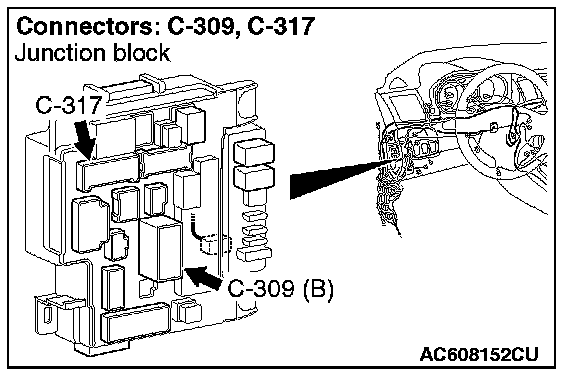 Connectors: C-309, C-317
Junction block

C-317

C-309 (B)

AC608152CU