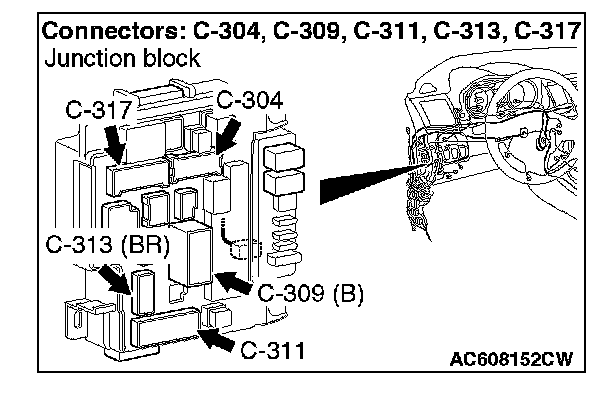 Connectors: C-304, C-309, C-311, C-313, C-317
Junction block

C-317
C-304
C-313 (BR)
C-309 (B)
C-311

AC608152CW