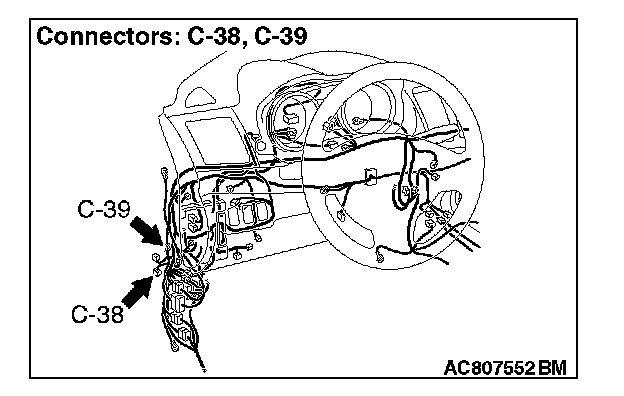 Connectors: C-38, C-39

C-39

C-38

AC807552 BM