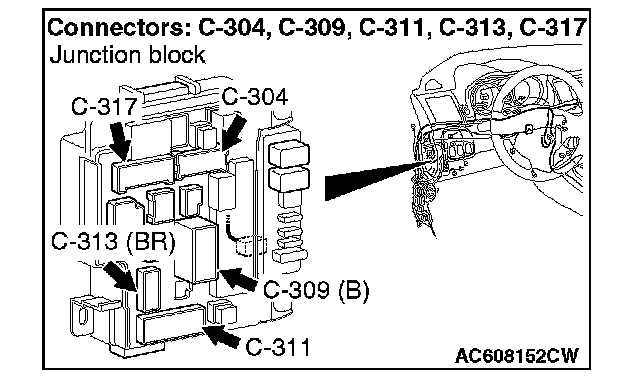 Connectors: C-304, C-309, C-311, C-313, C-317
Junction block

C-317
C-304
C-313 (BR)
C-309 (B)
C-311

AC608152CW