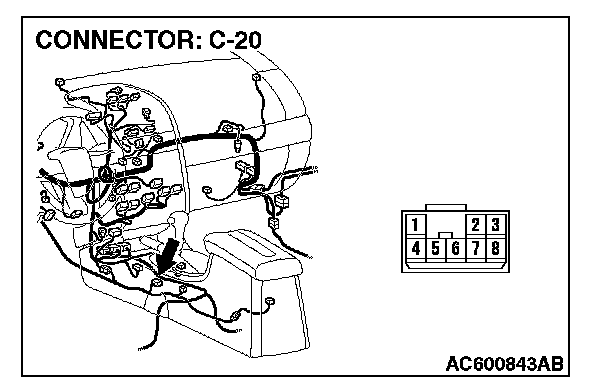 CONNECTOR: C-20

1 2 3
4 5 6 7 8

AC600843AB