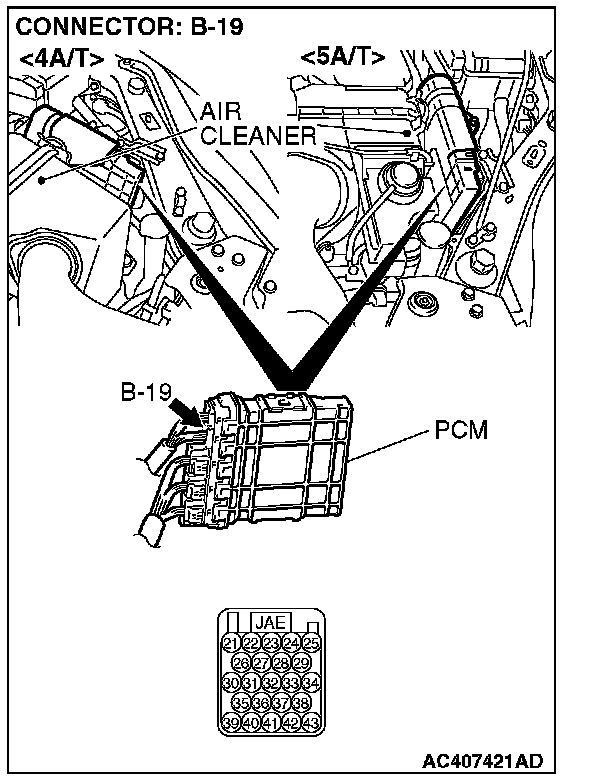 CONNECTOR: B-19

<4A/T>

<5A/T>

AIR CLEANER

B-19

PCM

JAE

21 22 23 24 25
26 27 28 29
30 31 32 33 34
35 36 37 38
39 40 41 42 43

AC407421AD