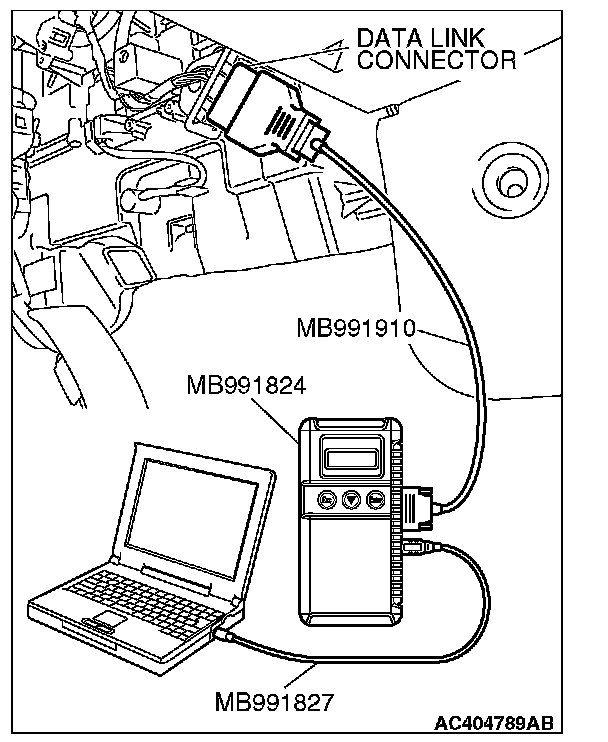 DATA LINK CONNECTOR

MB991910

MB991824

MB991827

AC404789AB