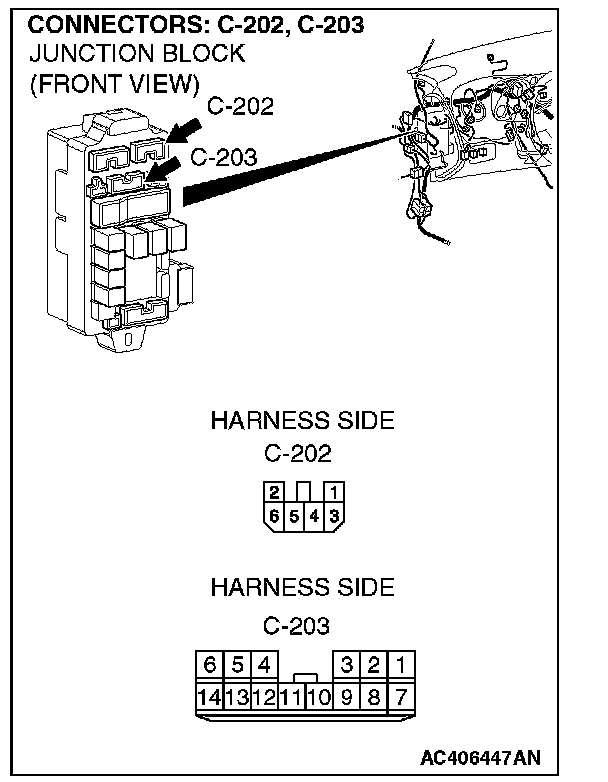 CONNECTORS: C-202, C-203
JUNCTION BLOCK
(FRONT VIEW)

C-202

C-203

HARNESS SIDE
C-202

2 1
6 5 4 3

HARNESS SIDE
C-203

6 5 4 3 2 1
14 13 12 11 10 9 8 7

AC406447AN