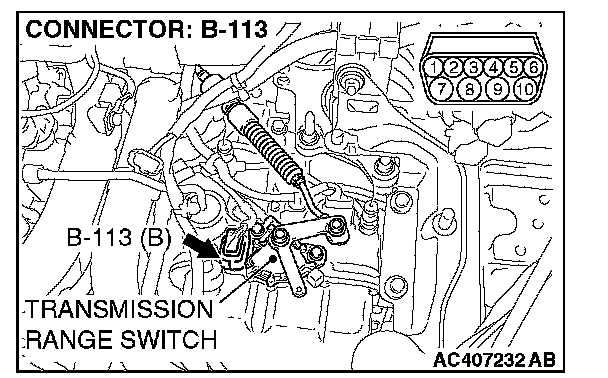 CONNECTOR: B-113

1 2 3 4 5 6
7 8 9 10

B-113 (B)

TRANSMISSION RANGE SWITCH

AC407232 AB