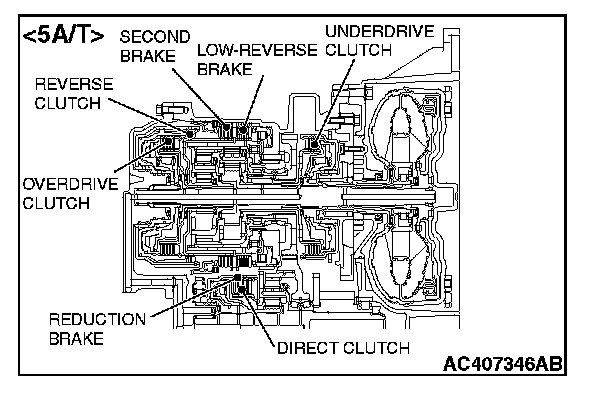 <5A/T>

SECOND BRAKE

LOW-REVERSE BRAKE

UNDERDRIVE CLUTCH

REVERSE CLUTCH

OVERDRIVE CLUTCH

REDUCTION BRAKE

DIRECT CLUTCH

AC407346AB