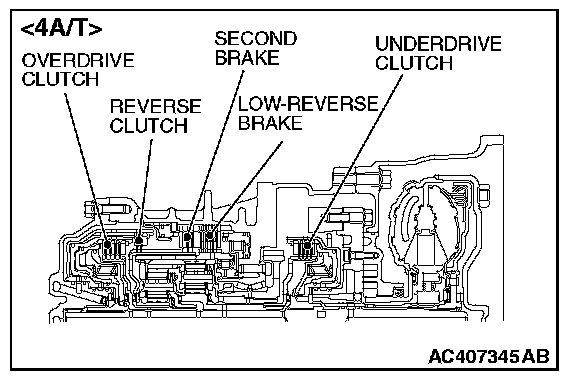 <4A/T>
OVERDRIVE CLUTCH
REVERSE CLUTCH
SECOND BRAKE
LOW-REVERSE BRAKE
UNDERDRIVE CLUTCH
AC407345AB