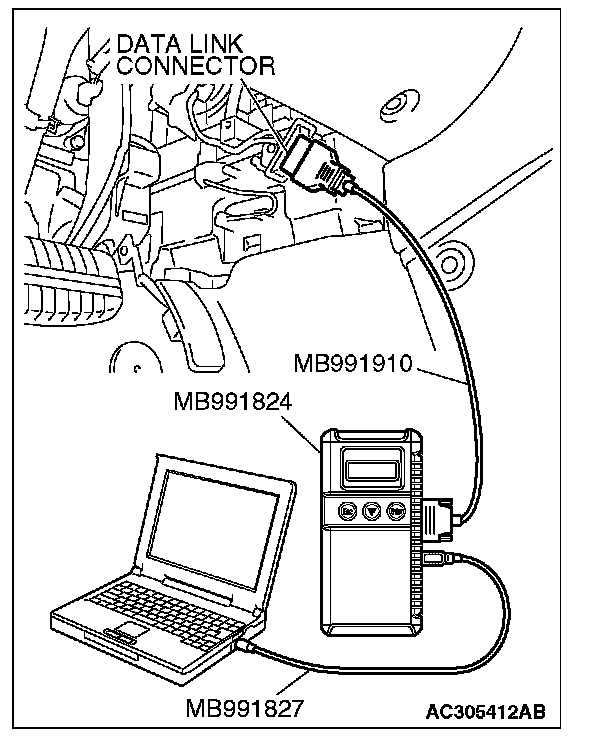 DATA LINK CONNECTOR

MB991910

MB991824

MB991827

AC305412AB