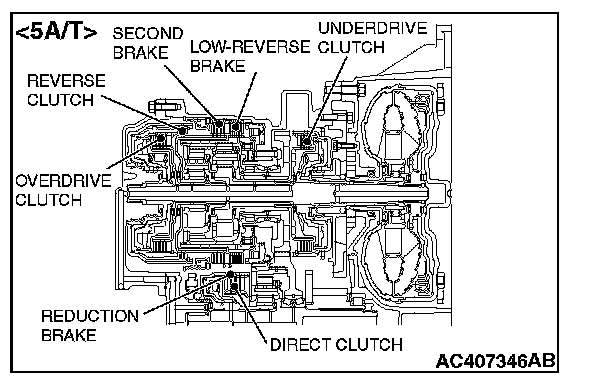 <5A/T>
SECOND BRAKE
LOW-REVERSE BRAKE
UNDERDRIVE CLUTCH
REVERSE CLUTCH
OVERDRIVE CLUTCH
REDUCTION BRAKE
DIRECT CLUTCH
AC407346AB