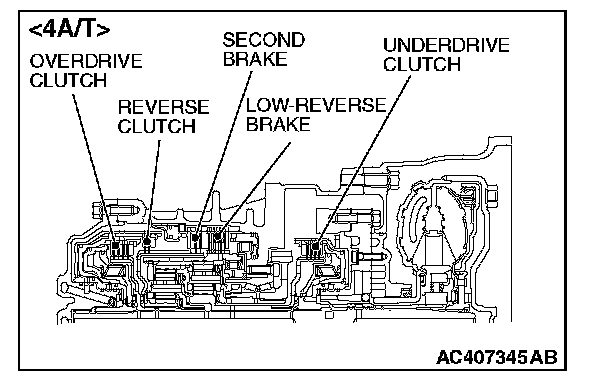 <4A/T>

OVERDRIVE CLUTCH

REVERSE CLUTCH

SECOND BRAKE

LOW-REVERSE BRAKE

UNDERDRIVE CLUTCH

AC407345AB