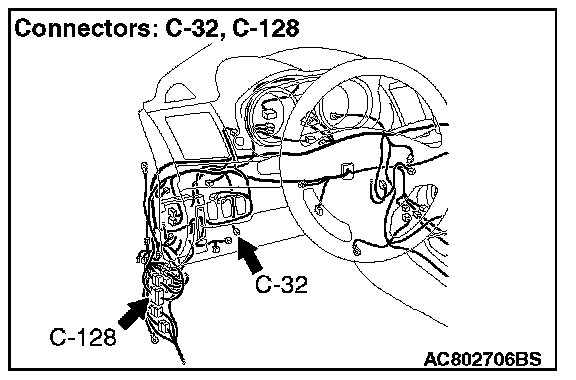 Connectors: C-32, C-128

C-32

C-128

AC802706BS