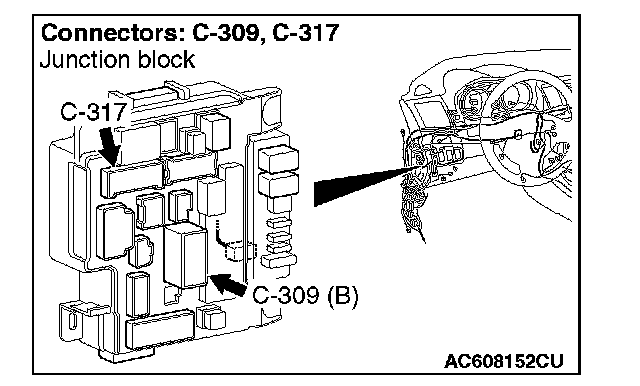 Connectors: C-309, C-317
Junction block

C-317

C-309 (B)

AC608152CU